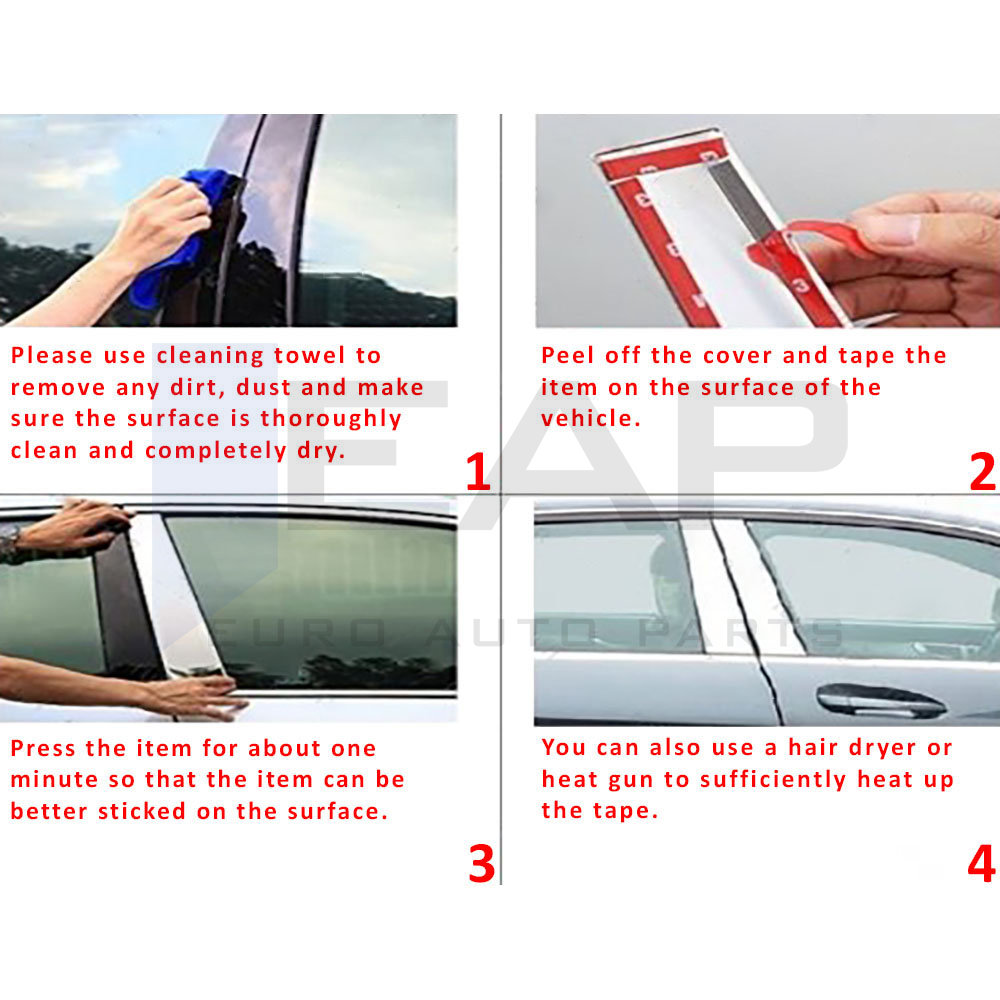 Please use cleaning towel to remove any dirt, dust and make sure the surface is thoroughly clean and completely dry.

1

Peel off the cover and tape the item on the surface of the vehicle.

2

EAP
EURO AUTO PARTS

Press the item for about one minute so that the item can be better sticked on the surface.

3

You can also use a hair dryer or heat gun to sufficiently heat up the tape.

4