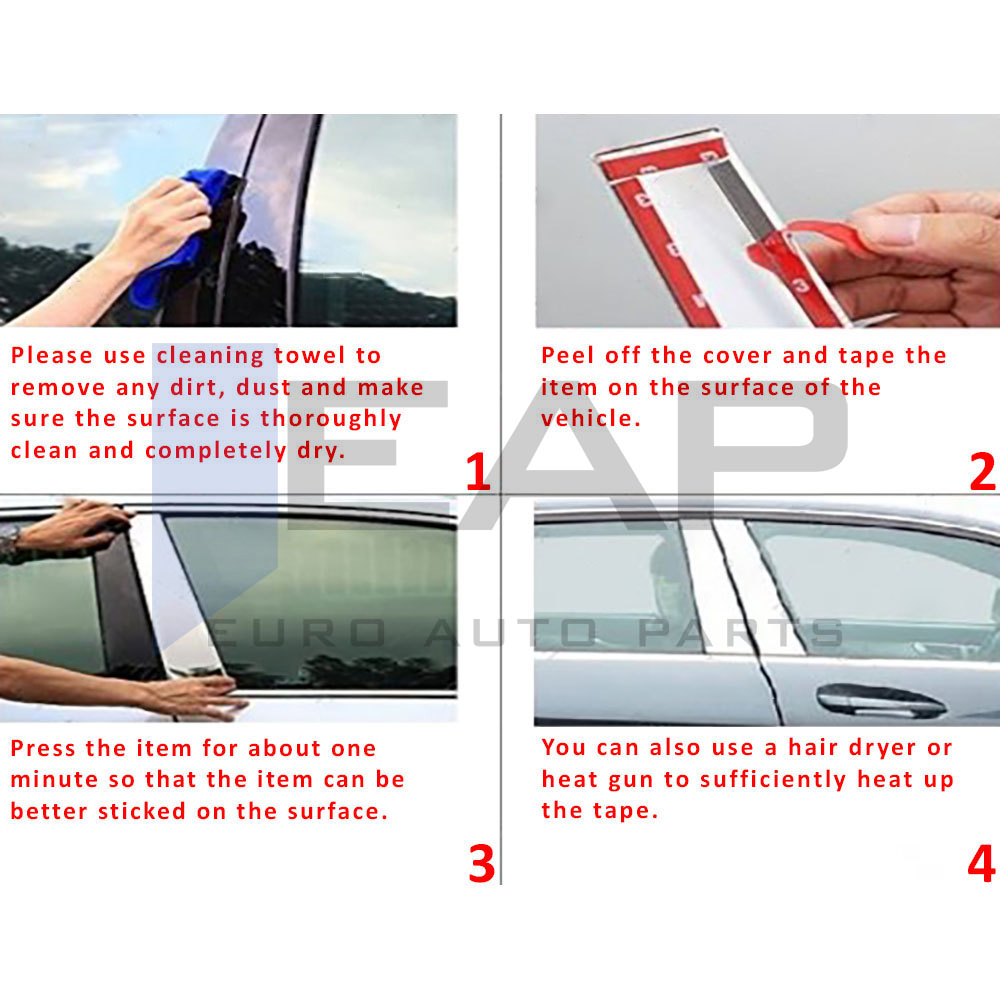 Please use cleaning towel to remove any dirt, dust and make sure the surface is thoroughly clean and completely dry.

1

Peel off the cover and tape the item on the surface of the vehicle.

2

EAP
EURO AUTO PARTS

Press the item for about one minute so that the item can be better sticked on the surface.

3

You can also use a hair dryer or heat gun to sufficiently heat up the tape.

4