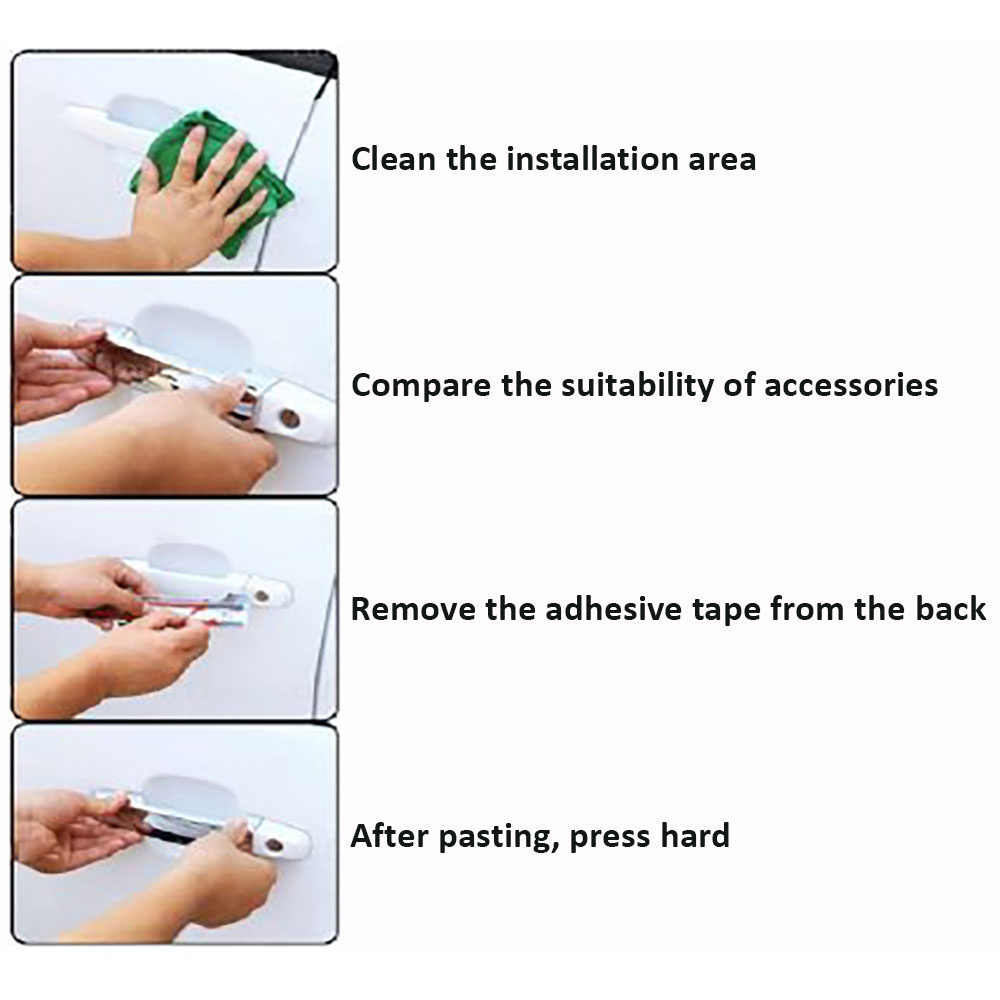 Clean the installation area

Compare the suitability of accessories

Remove the adhesive tape from the back

After pasting, press hard